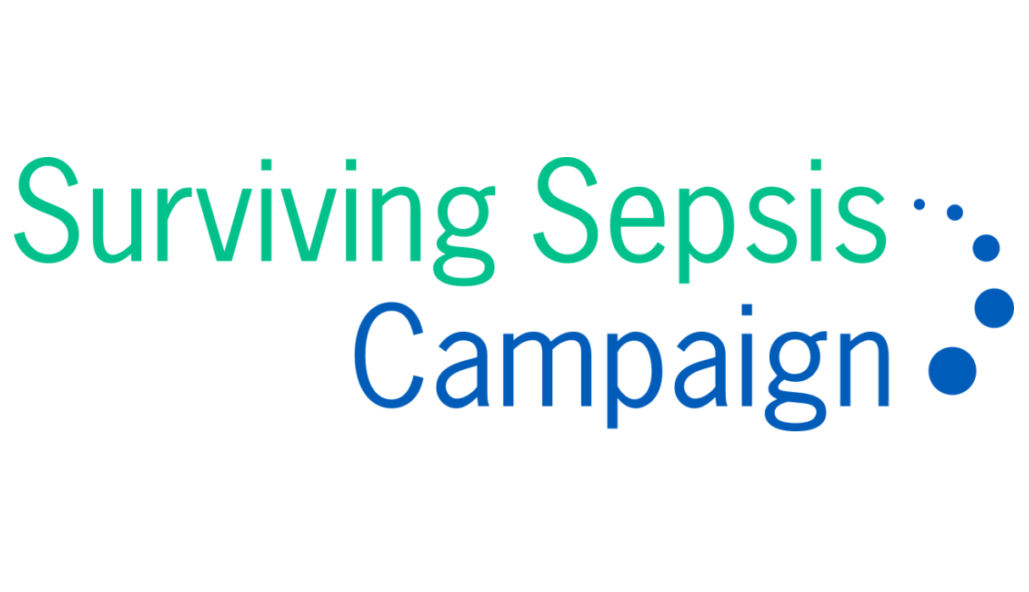 Surviving Sepsis
Campaign